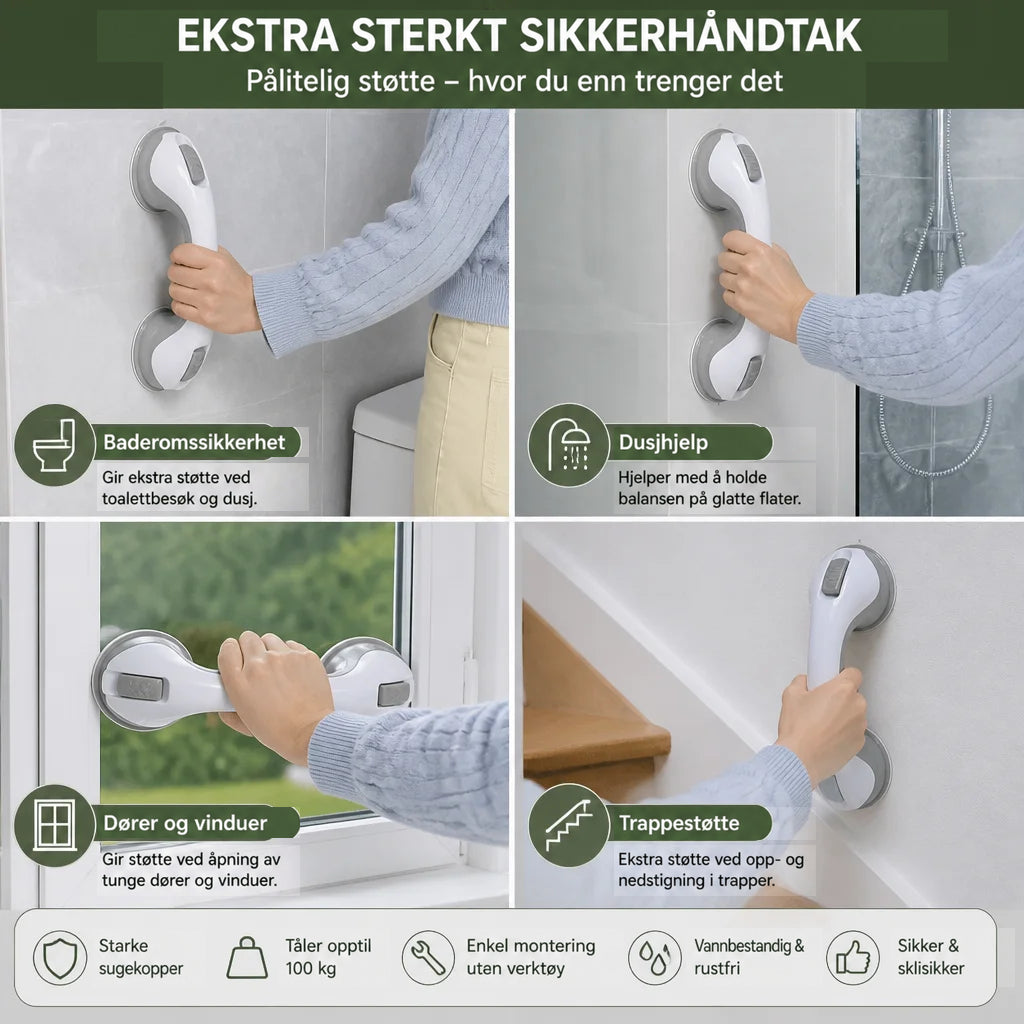 EKSTRA STERKT SIKKERHÅNDTAK

Pålitelig støtte – hvor du enn trenger det

Baderomssikkerhet

Gir ekstra støtte ved toalettbesøk og dusj.

Dusjhjelp

Hjelper med å holde balansen på glatte flater.

Dører og vinduer

Gir støtte ved åpning av tunge dører og vinduer.

Trappestøtte

Ekstra støtte ved opp- og nedstigning i trapper.

Starke sugekopper

Tåler opptil 100 kg

Enkel montering uten verktøy

Vannbestandig & rustfri

Sikker & sklisikker